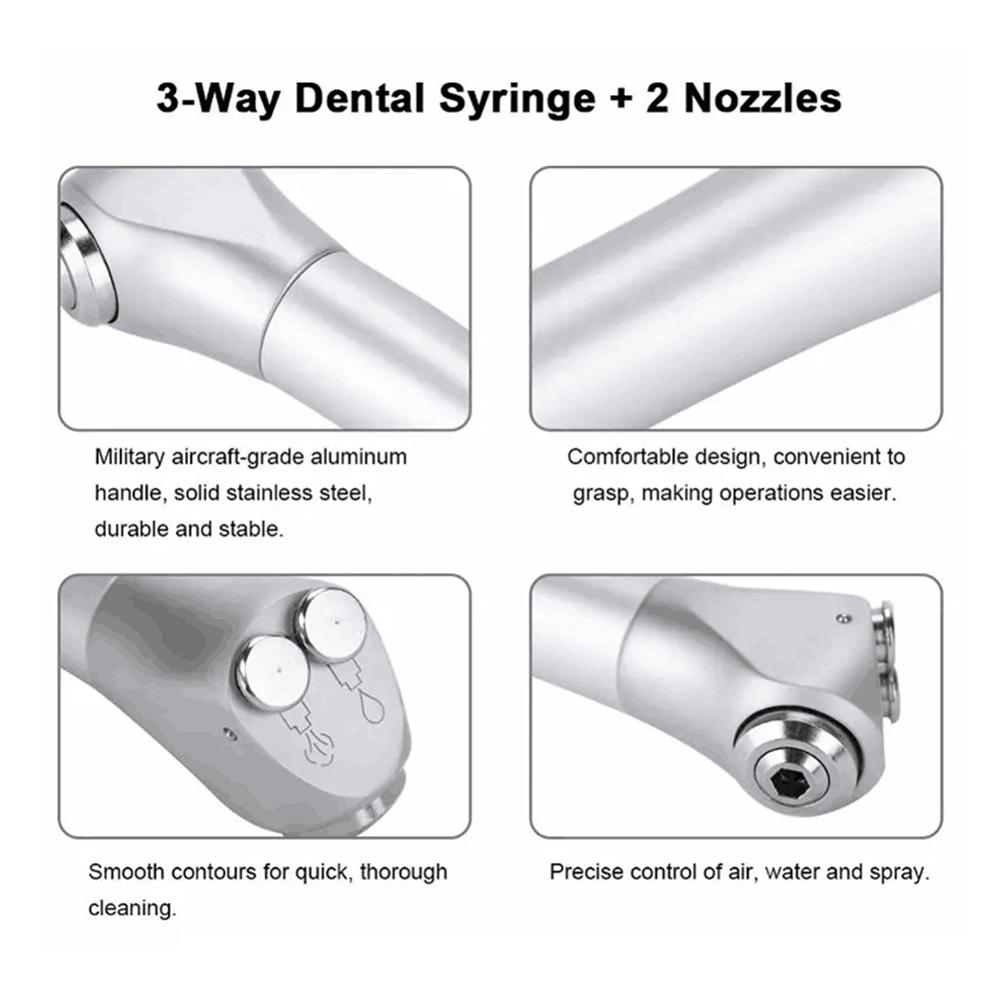 3-Way Dental Syringe + 2 Nozzles

Military aircraft-grade aluminum handle, solid stainless steel, durable and stable.

Comfortable design, convenient to grasp, making operations easier.

Smooth contours for quick, thorough cleaning.

Precise control of air, water and spray.